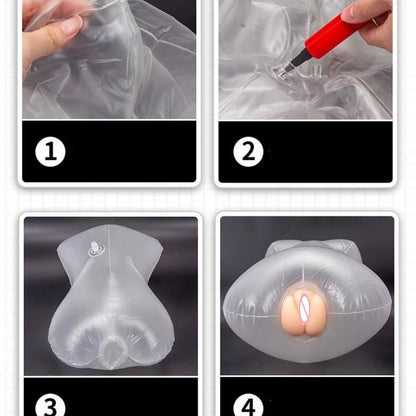 1

2

3

4