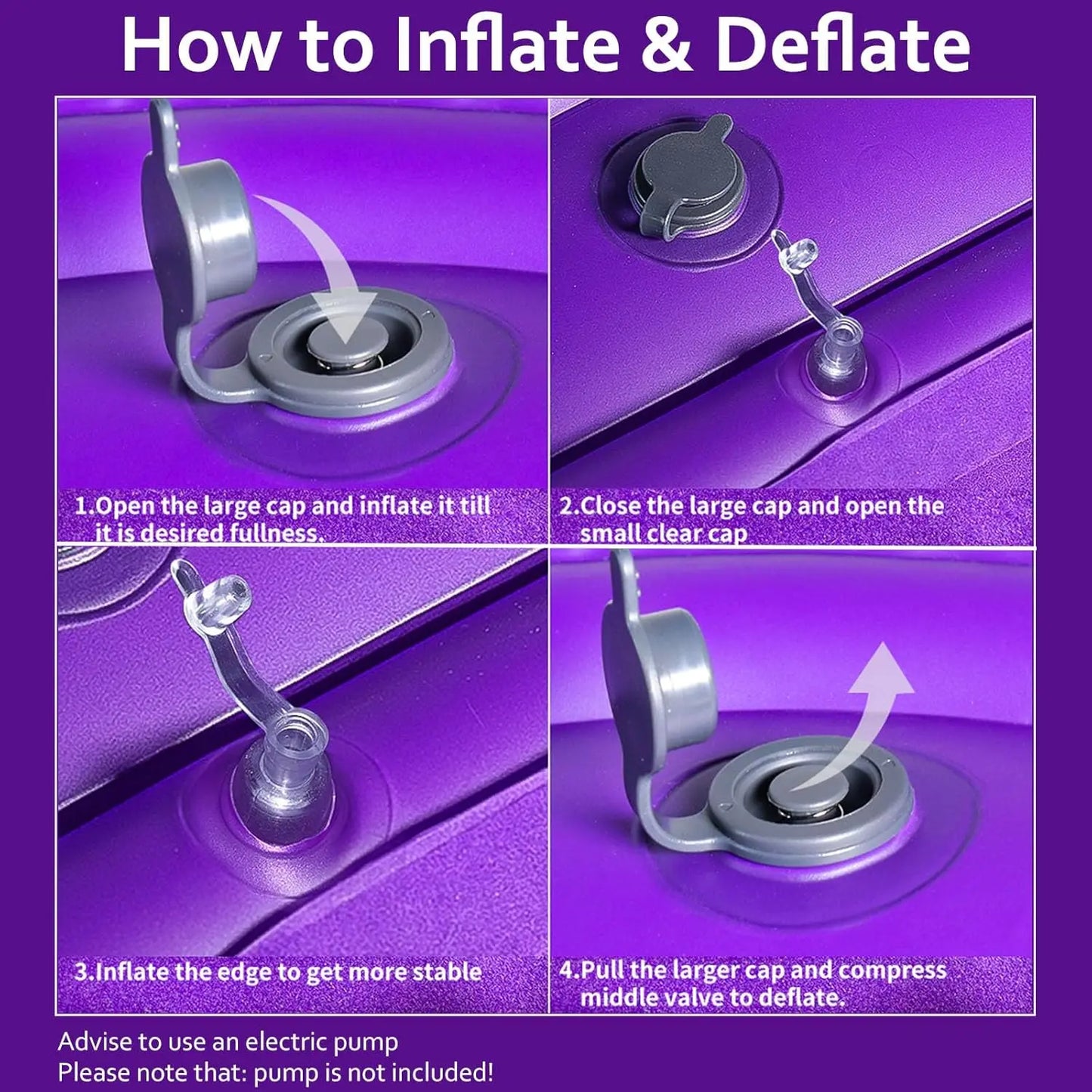 How to Inflate & Deflate

1.Open the large cap and inflate it till it is desired fullness.

2.Close the large cap and open the small clear cap

3.Inflate the edge to get more stable

4.Pull the larger cap and compress middle valve to deflate.

Advise to use an electric pump
Please note that: pump is not included!