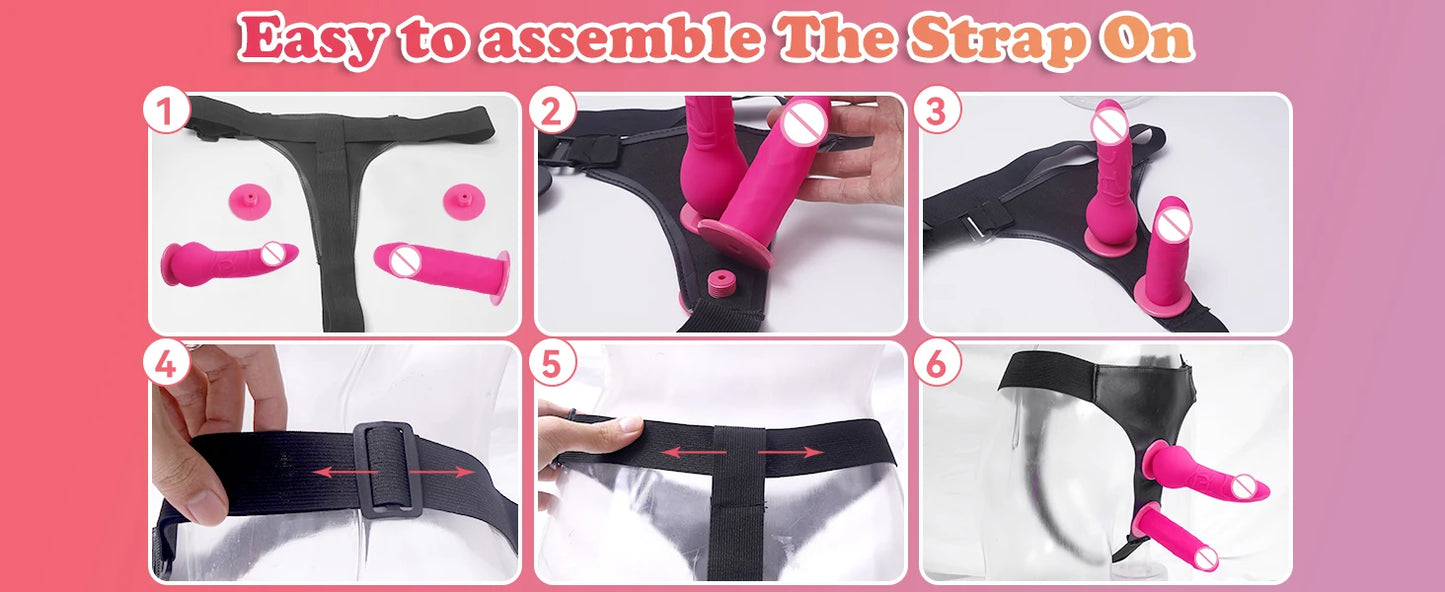 Easy to assemble The Strap On

1

2

3

4

5

6