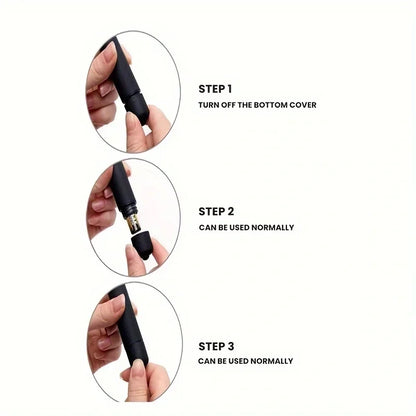 STEP 1
TURN OFF THE BOTTOM COVER

STEP 2
CAN BE USED NORMALLY

STEP 3
CAN BE USED NORMALLY