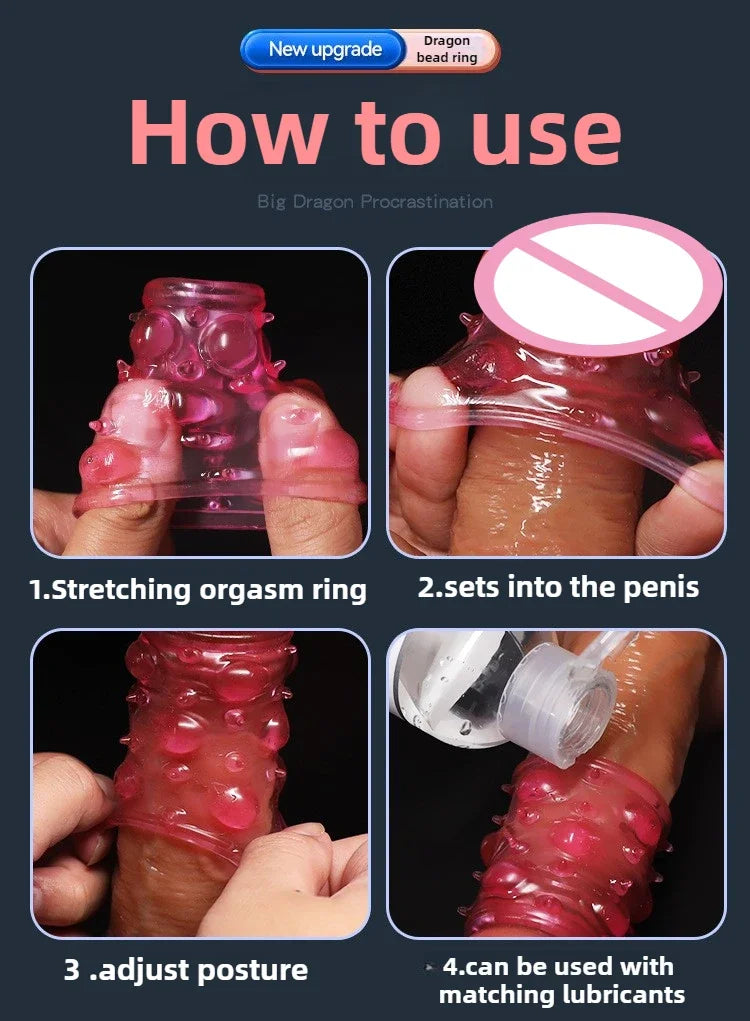 New upgrade
Dragon bead ring

How to use

Big Dragon Procrastination

1.Stretching orgasm ring

2.sets into the penis

3 .adjust posture

4.can be used with matching lubricants