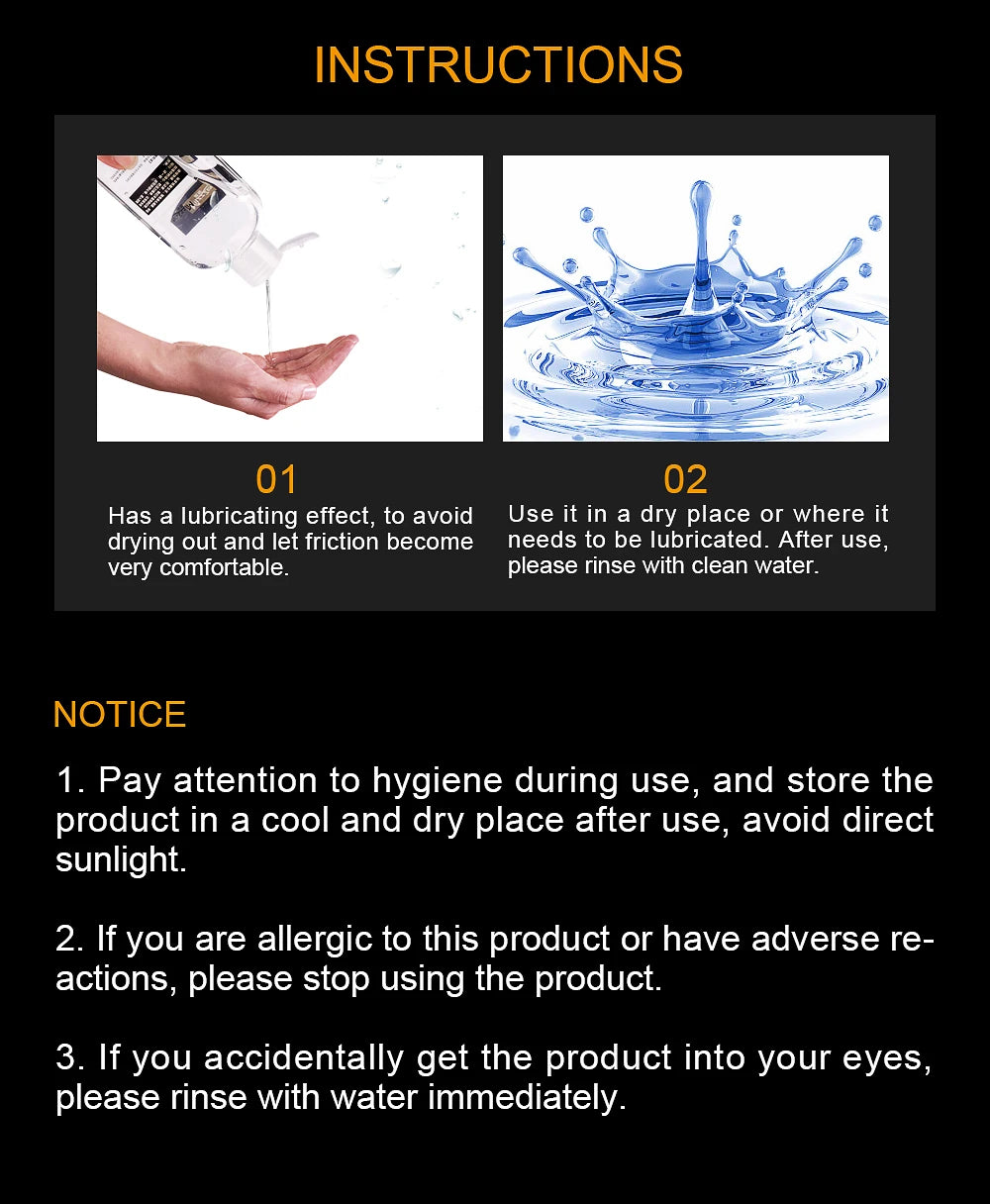 INSTRUCTIONS

01
Has a lubricating effect, to avoid drying out and let friction become very comfortable.

02
Use it in a dry place or where it needs to be lubricated. After use, please rinse with clean water.

NOTICE

1. Pay attention to hygiene during use, and store the product in a cool and dry place after use, avoid direct sunlight.

2. If you are allergic to this product or have adverse reactions, please stop using the product.

3. If you accidentally get the product into your eyes, please rinse with water immediately.