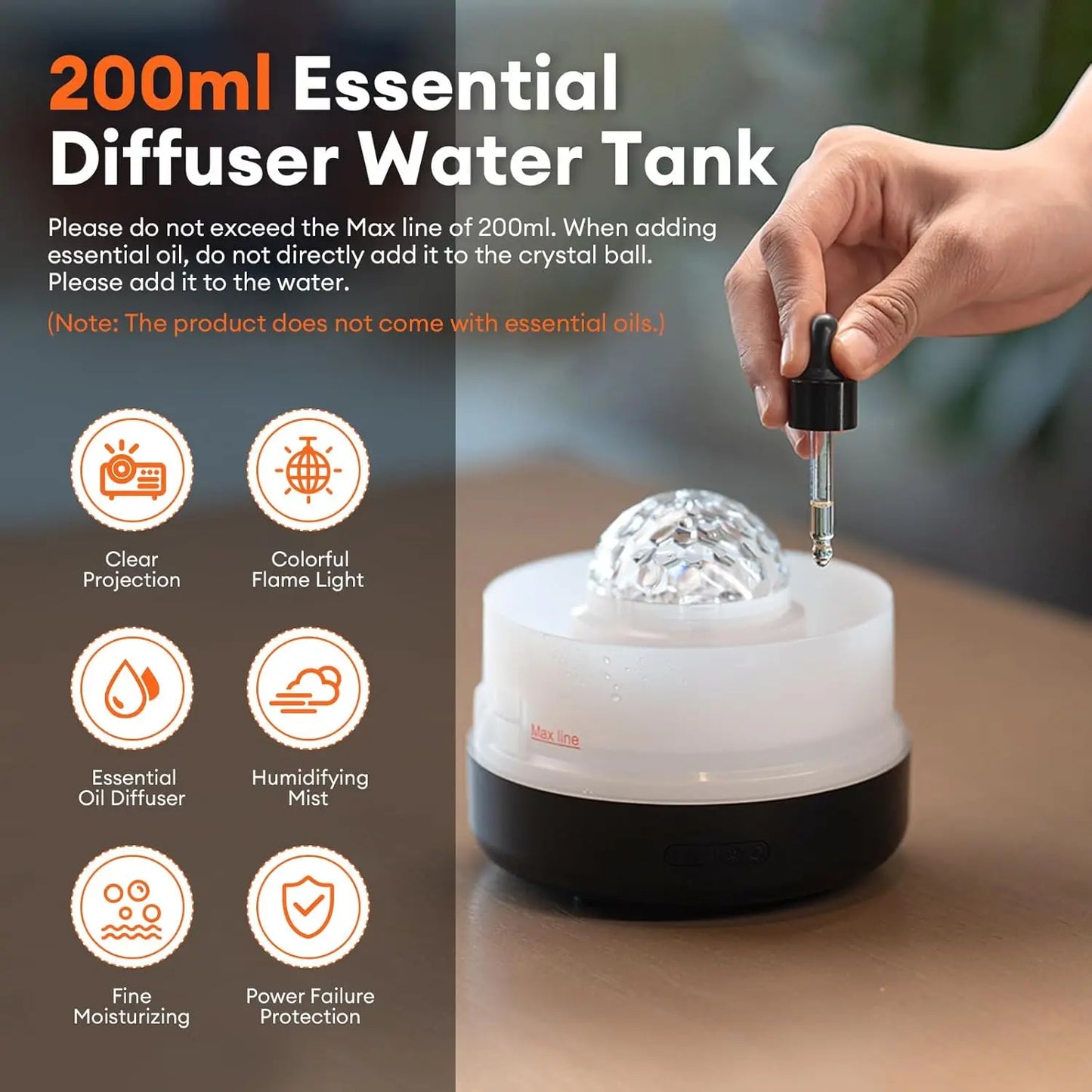 200ml Essential Diffuser Water Tank

Please do not exceed the Max line of 200ml. When adding essential oil, do not directly add it to the crystal ball. Please add it to the water.

(Note: The product does not come with essential oils.)

Clear Projection

Colorful Flame Light

Essential Oil Diffuser

Humidifying Mist

Fine Moisturizing

Power Failure Protection

Max line