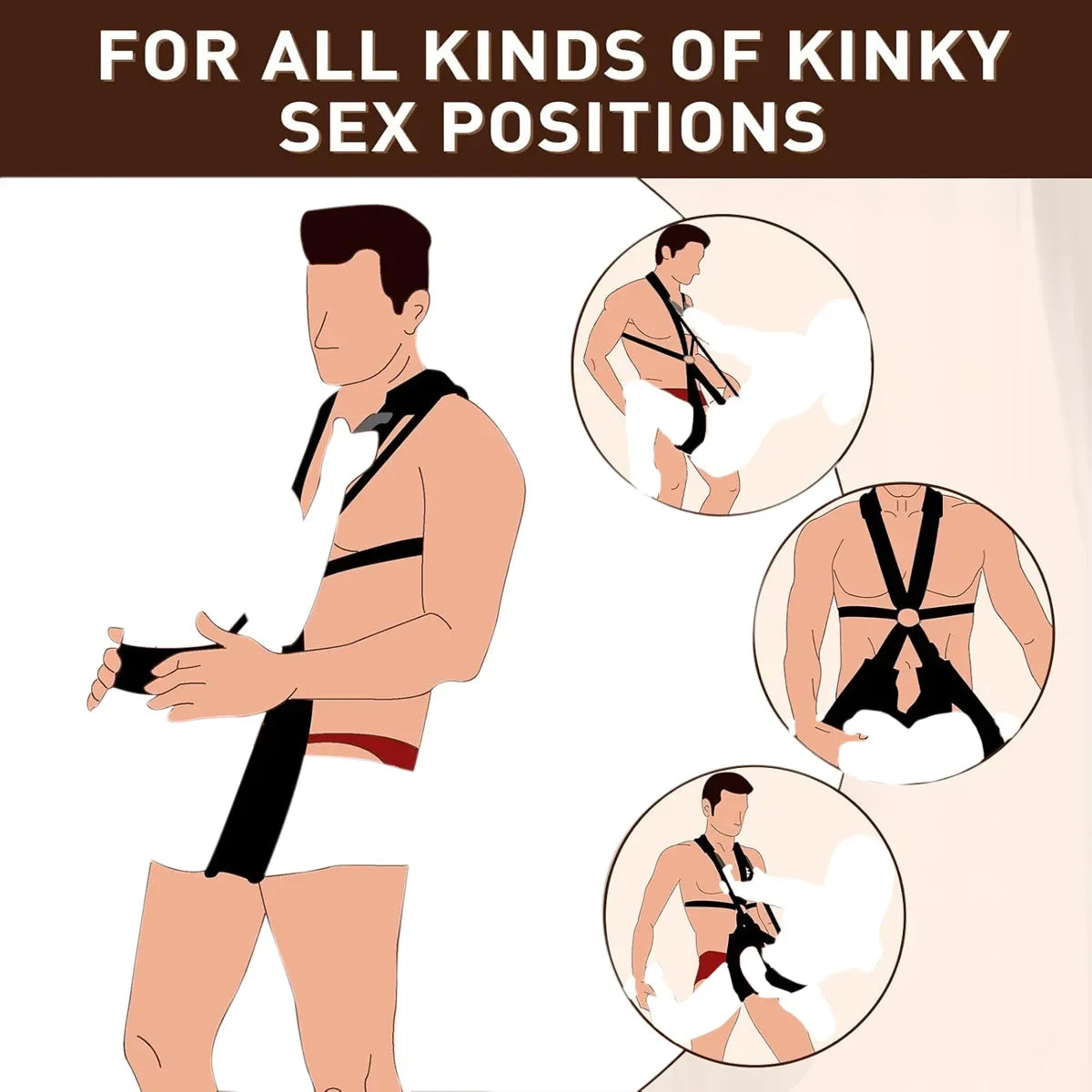 FOR ALL KINDS OF KINKY SEX POSITIONS