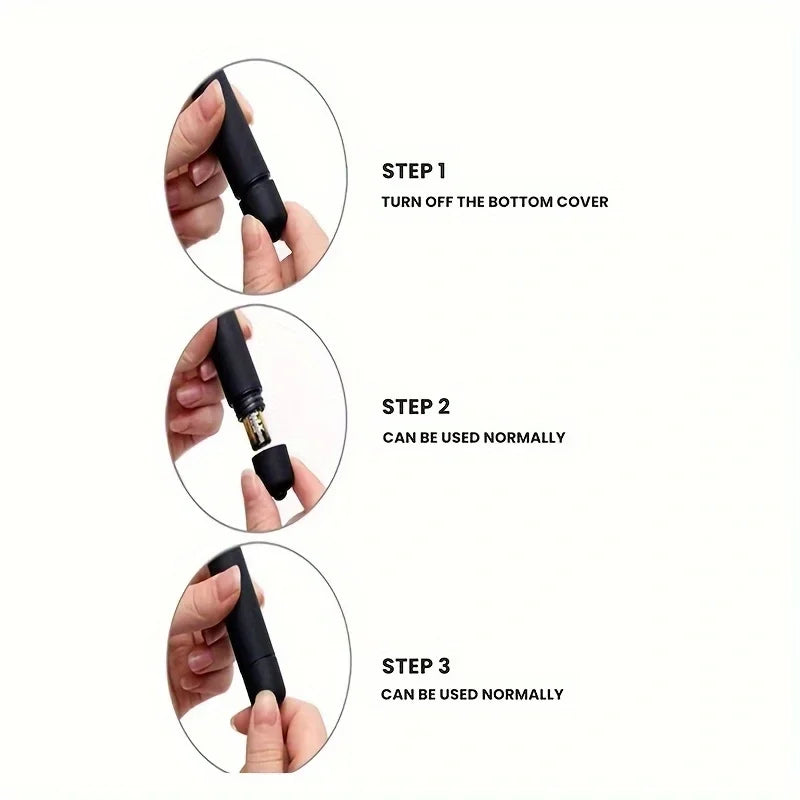 STEP 1
TURN OFF THE BOTTOM COVER

STEP 2
CAN BE USED NORMALLY

STEP 3
CAN BE USED NORMALLY